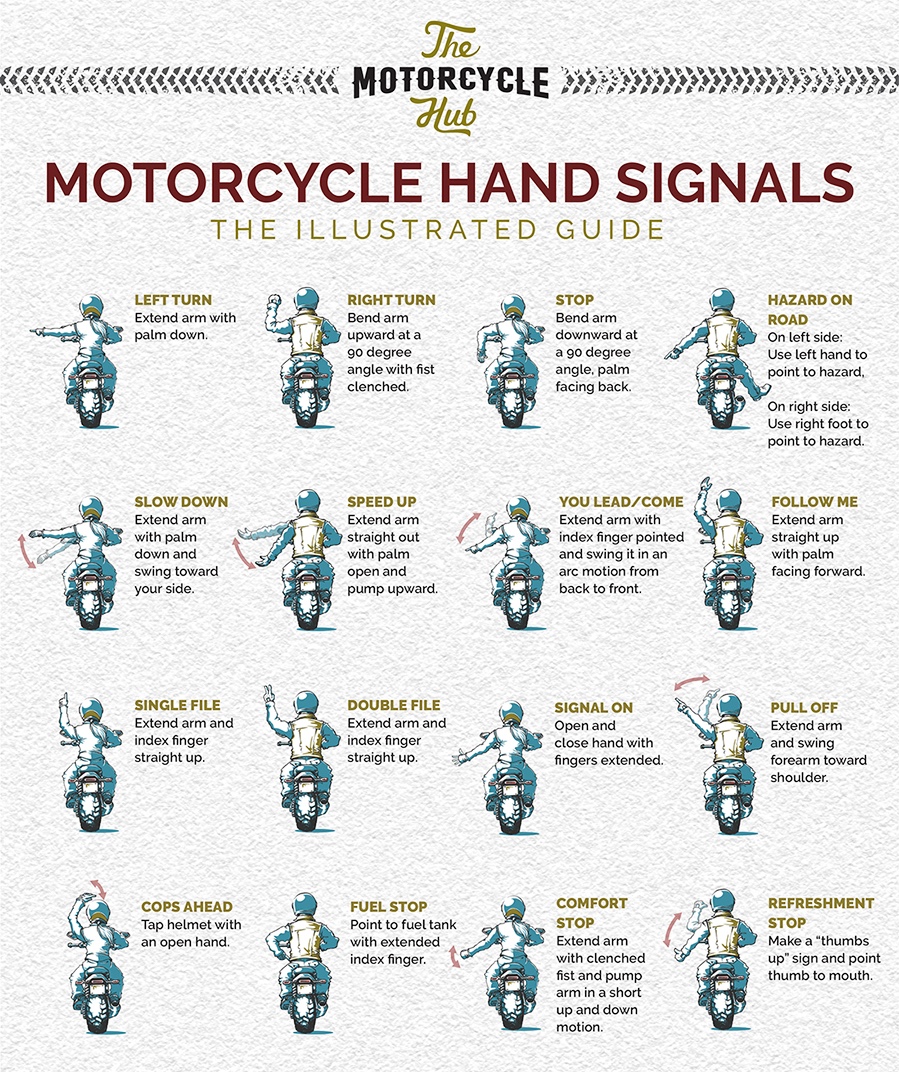 The MOTORCYCLE Hub

MOTORCYCLE HAND SIGNALS
THE ILLUSTRATED GUIDE

LEFT TURN
Extend arm with palm down.

RIGHT TURN
Bend arm upward at a 90 degree angle with fist clenched.

STOP
Bend arm downward at a 90 degree angle, palm facing back.

HAZARD ON ROAD
On left side: Use left hand to point to hazard,

On right side: Use right foot to point to hazard.

SLOW DOWN
Extend arm with palm down and swing toward your side.

SPEED UP
Extend arm straight out with palm open and pump upward.

YOU LEAD/COME
Extend arm with index finger pointed and swing it in an arc motion from back to front.

FOLLOW ME
Extend arm straight up with palm facing forward.

SINGLE FILE
Extend arm and index finger straight up.

DOUBLE FILE
Extend arm and index finger straight up.

SIGNAL ON
Open and close hand with fingers extended.

PULL OFF
Extend arm and swing forearm toward shoulder.

COPS AHEAD
Tap helmet with an open hand.

FUEL STOP
Point to fuel tank with extended index finger.

COMFORT STOP
Extend arm with clenched fist and pump arm in a short up and down motion.

REFRESHMENT STOP
Make a "thumbs up" sign and point thumb to mouth.